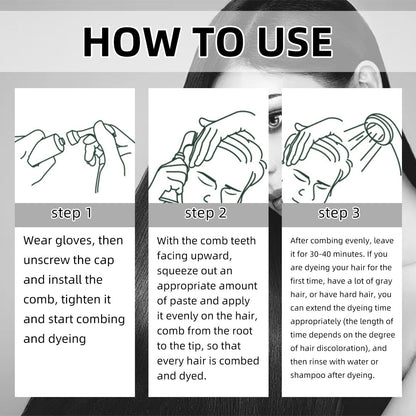 HOW TO USE

step 1

Wear gloves, then unscrew the cap and install the comb, tighten it and start combing and dyeing

step 2

With the comb teeth facing upward, squeeze out an appropriate amount of paste and apply it evenly on the hair, comb from the root to the tip, so that every hair is combed and dyed.

step 3

After combing evenly, leave it for 30-40 minutes. If you are dyeing your hair for the first time, have a lot of gray hair, or have hard hair, you can extend the dyeing time appropriately (the length of time depends on the degree of hair discoloration), and then rinse with water or shampoo after dyeing.